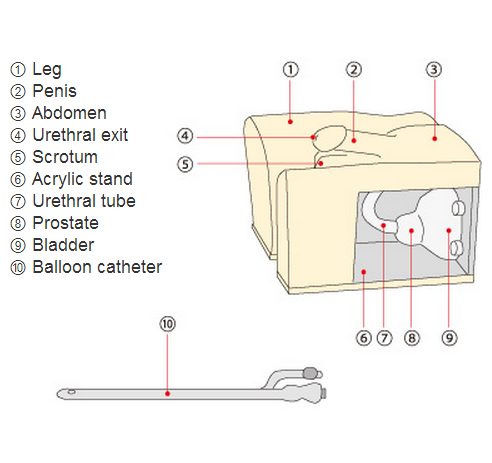 ① Leg
② Penis
③ Abdomen
④ Urethral exit
⑤ Scrotum
⑥ Acrylic stand
⑦ Urethral tube
⑧ Prostate
⑨ Bladder
⑩ Balloon catheter

①
②
③
④
⑤
⑥ ⑦ ⑧ ⑨
⑩